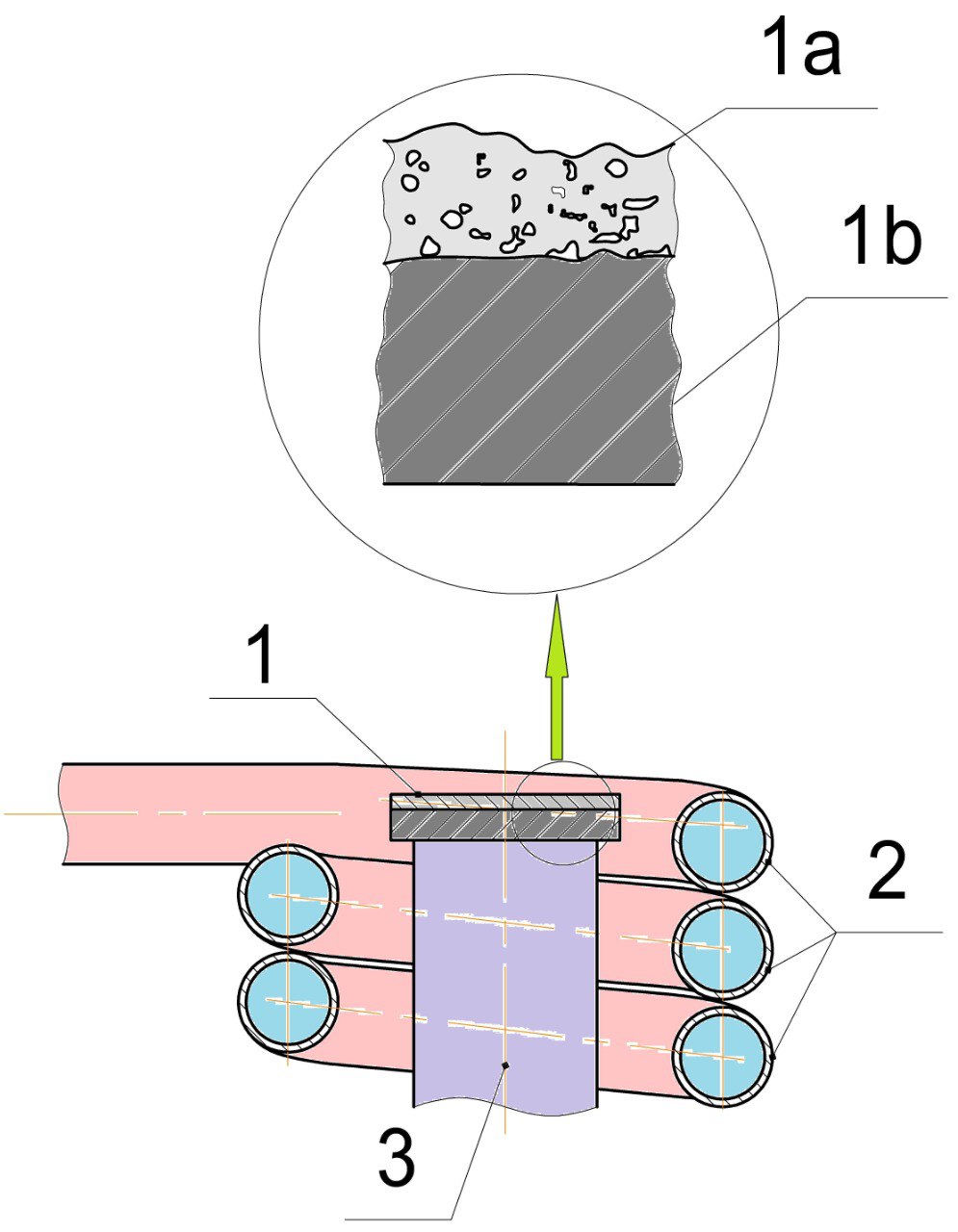 1a
1b
1
2
3