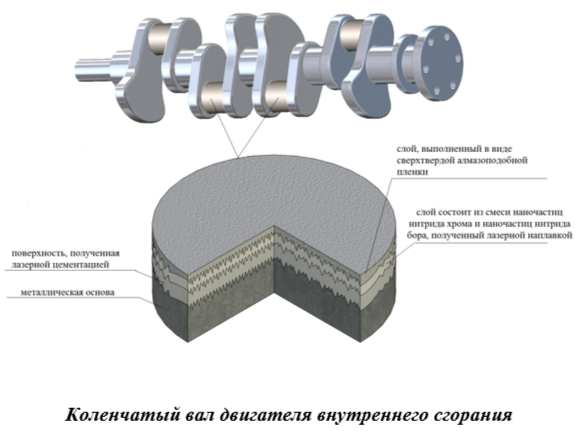 слой, выполненный в виде сверхтвердой алмазоподобной пленки

слой состоит из смеси наночастиц нитрида хрома и наночастиц нитрида бора, полученный лазерной наплавкой

поверхность, полученная лазерной цементацией

металлическая основа

Коленчатый вал двигателя внутреннего сгорания