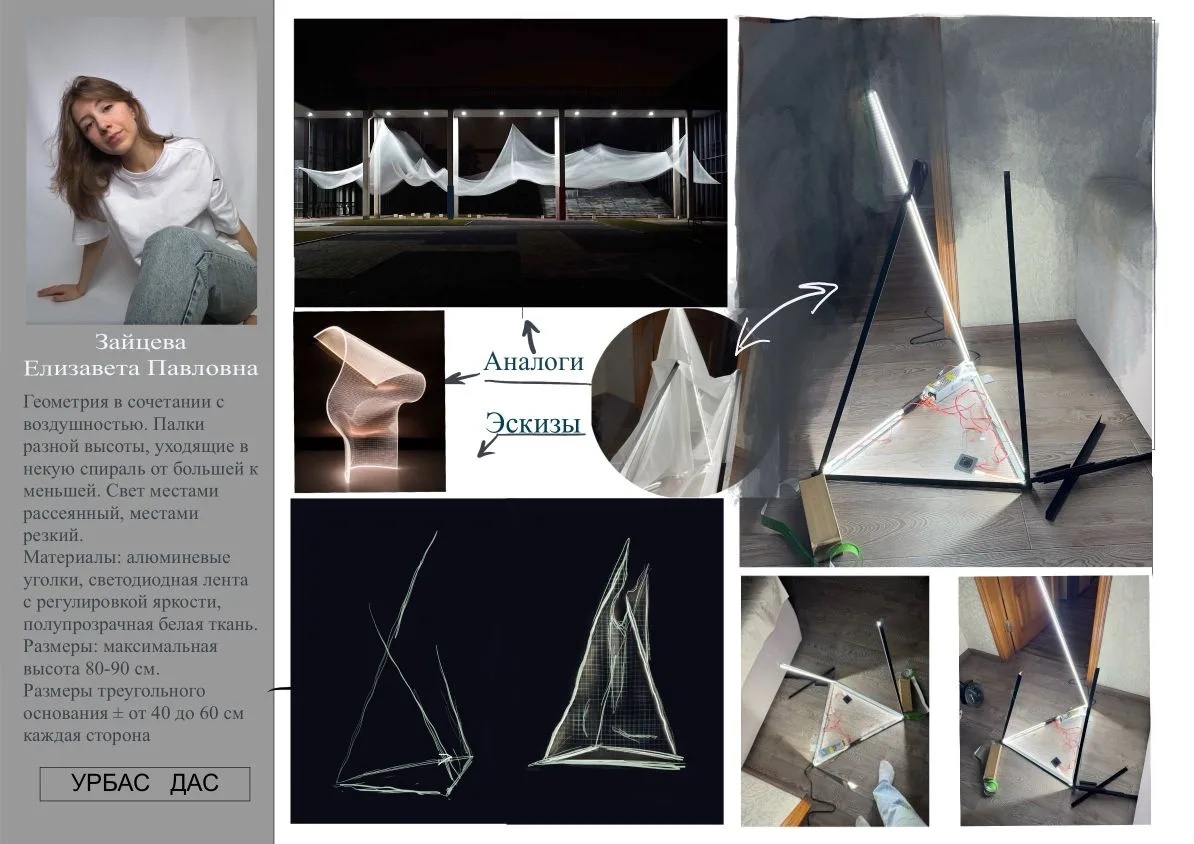 Зайцева
Елизавета Павловна

Геометрия в сочетании с воздушностью. Палки разной высоты, уходящие в некую спираль от большей к меньшей. Свет местами рассеянный, местами резкий.
Материалы: алюминевые уголки, светодиодная лента с регулировкой яркости, полупрозрачная белая ткань.
Размеры: максимальная высота 80-90 см.
Размеры треугольного основания ± от 40 до 60 см каждая сторона

УРБАС ДАС

Аналоги

Эскизы